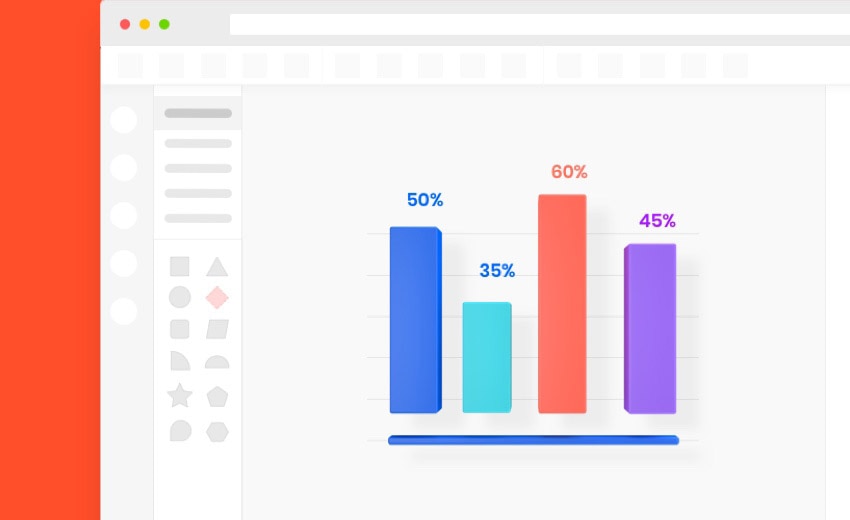 50%
35%
60%
45%